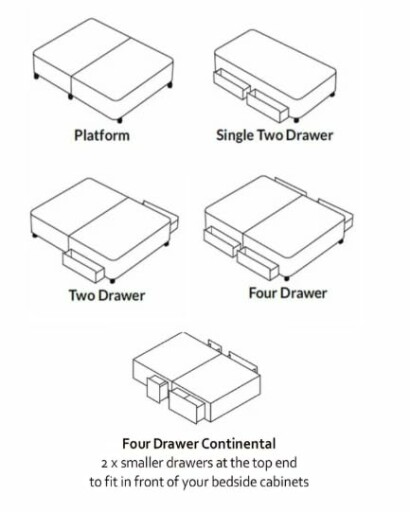 Platform

Single Two Drawer

Two Drawer

Four Drawer

Four Drawer Continental
2 x smaller drawers at the top end
to fit in front of your bedside cabinets